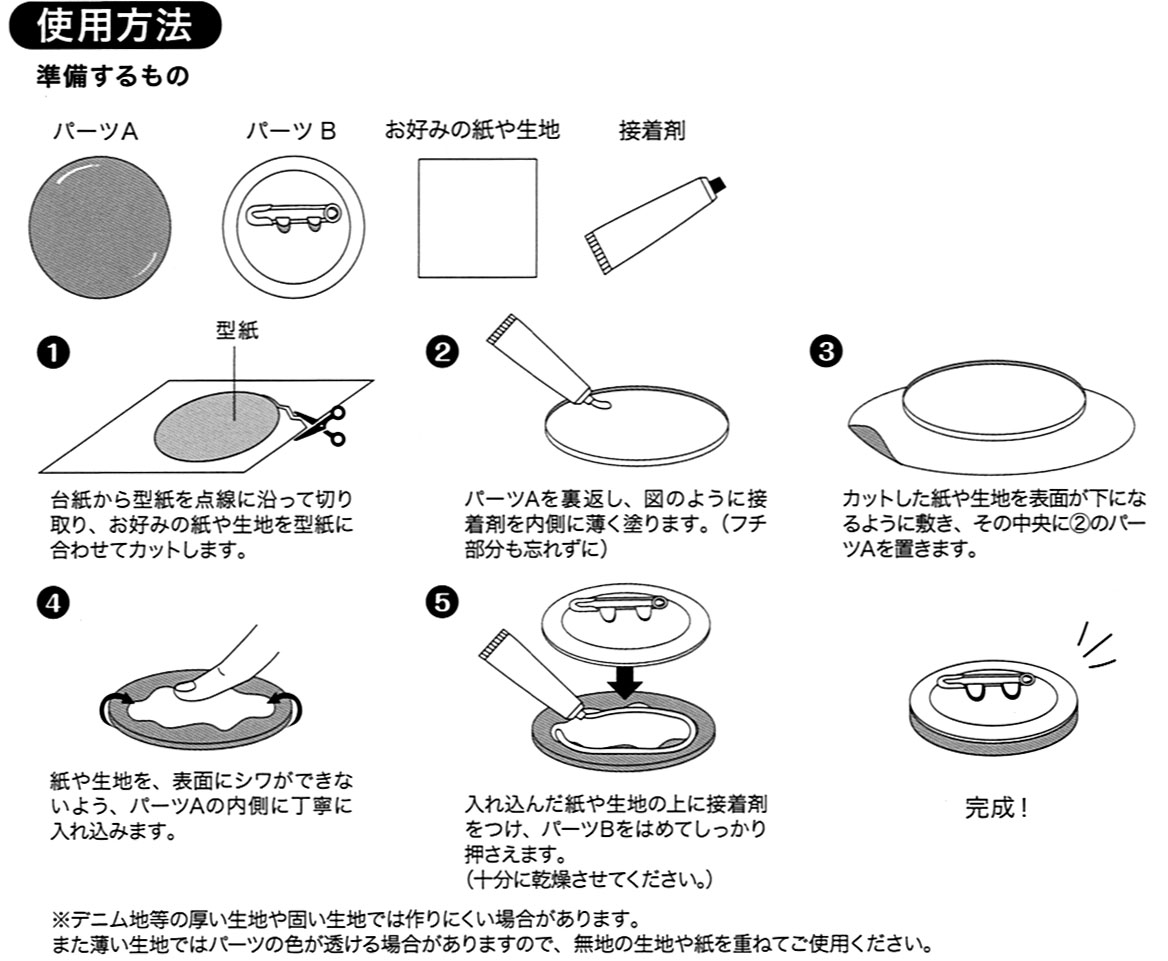 使用方法

準備するもの

パーツA

パーツ B

お好みの紙や生地

接着剤

❶

型紙

台紙から型紙を点線に沿って切り取り、お好みの紙や生地を型紙に合わせてカットします。

❷

パーツAを裏返し、図のように接着剤を内側に薄く塗ります。（フチ部分も忘れずに）

❸

カットした紙や生地を表面が下になるように敷き、その中央に②のパーツAを置きます。

❹

紙や生地を、表面にシワができないよう、パーツAの内側に丁寧に入れ込みます。

❺

入れ込んだ紙や生地の上に接着剤をつけ、パーツBをはめてしっかり押さえます。
（十分に乾燥させてください。）

完成！

※デニム地等の厚い生地や固い生地では作りにくい場合があります。
また薄い生地ではパーツの色が透ける場合がありますので、無地の生地や紙を重ねてご使用ください。